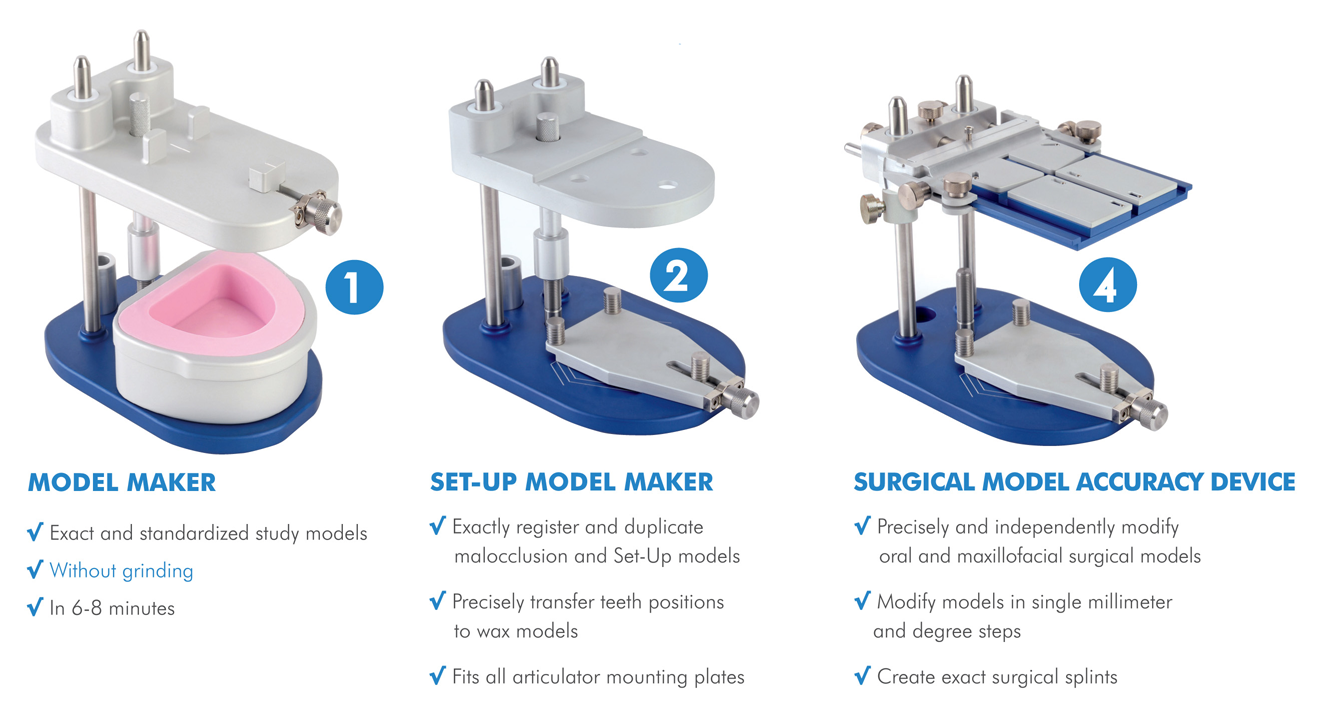 1

MODEL MAKER

✓ Exact and standardized study models

✓ Without grinding

✓ In 6-8 minutes

2

SET-UP MODEL MAKER

✓ Exactly register and duplicate malocclusion and Set-Up models

✓ Precisely transfer teeth positions to wax models

✓ Fits all articulator mounting plates

4

SURGICAL MODEL ACCURACY DEVICE

✓ Precisely and independently modify oral and maxillofacial surgical models

✓ Modify models in single millimeter and degree steps

✓ Create exact surgical splints